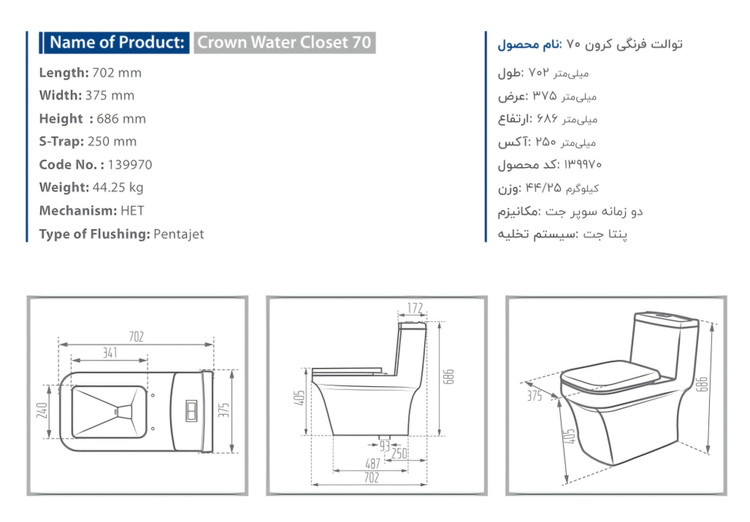 Name of Product: Crown Water Closet 70
Length: 702 mm
Width: 375 mm
Height : 686 mm
S-Trap: 250 mm
Code No. : 139970
Weight: 44.25 kg
Mechanism: HET
Type of Flushing: Pentajet

نام محصول: توالت فرنگی کرون ۷۰
طول: ۷۰۲ میلی‌متر
عرض: ۳۷۵ میلی‌متر
ارتفاع: ۶۸۶ میلی‌متر
آکس: ۲۵۰ میلی‌متر
کد محصول: ۱۳۹۹۷۰
وزن: ۴۴/۲۵ کیلوگرم
مکانیزم: دو زمانه سوپر جت
سیستم تخلیه: پنتا جت

702
341
240
375

172
405
686
93
250
487
702

375
405
686